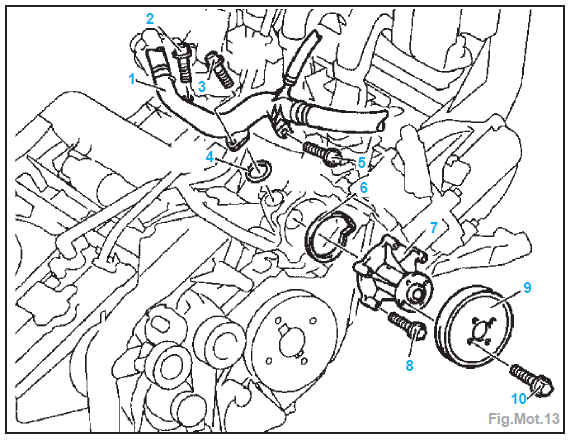 2
1
3
4
5
6
7
9
8
10
Fig.Mot.13