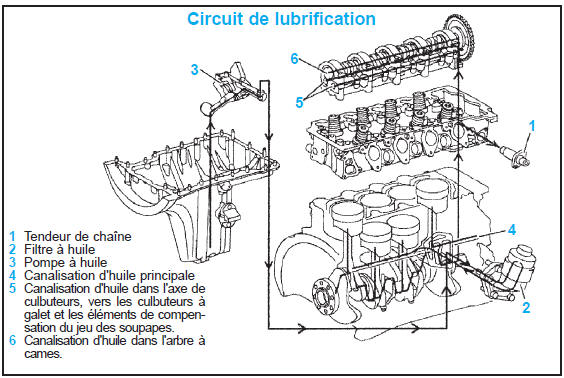 Circuit de lubrification

3

6

5

1

4

2

1 Tendeur de chaîne
2 Filtre à huile
3 Pompe à huile
4 Canalisation d'huile principale
5 Canalisation d'huile dans l'axe de culbuteurs, vers les culbuteurs à galet et les éléments de compensation du jeu des soupapes.
6 Canalisation d'huile dans l'arbre à cames.