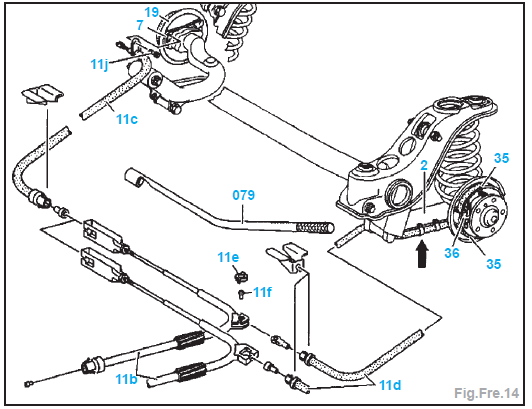 19
7
11j
11c
2
35
079
36
35
11e
11f
11b
11d
Fig.Fre.14