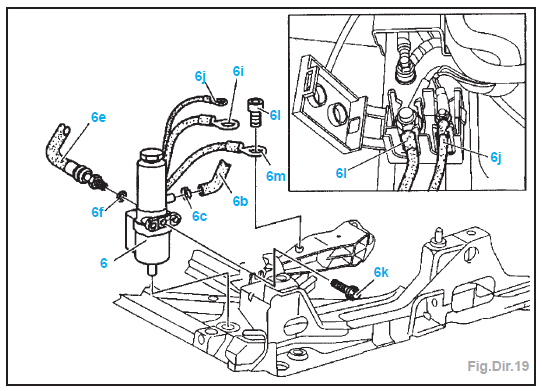 6j
6i
6l
6e
6m
6b
6f
6c
6
6k
6l
6j
Fig.Dir.19